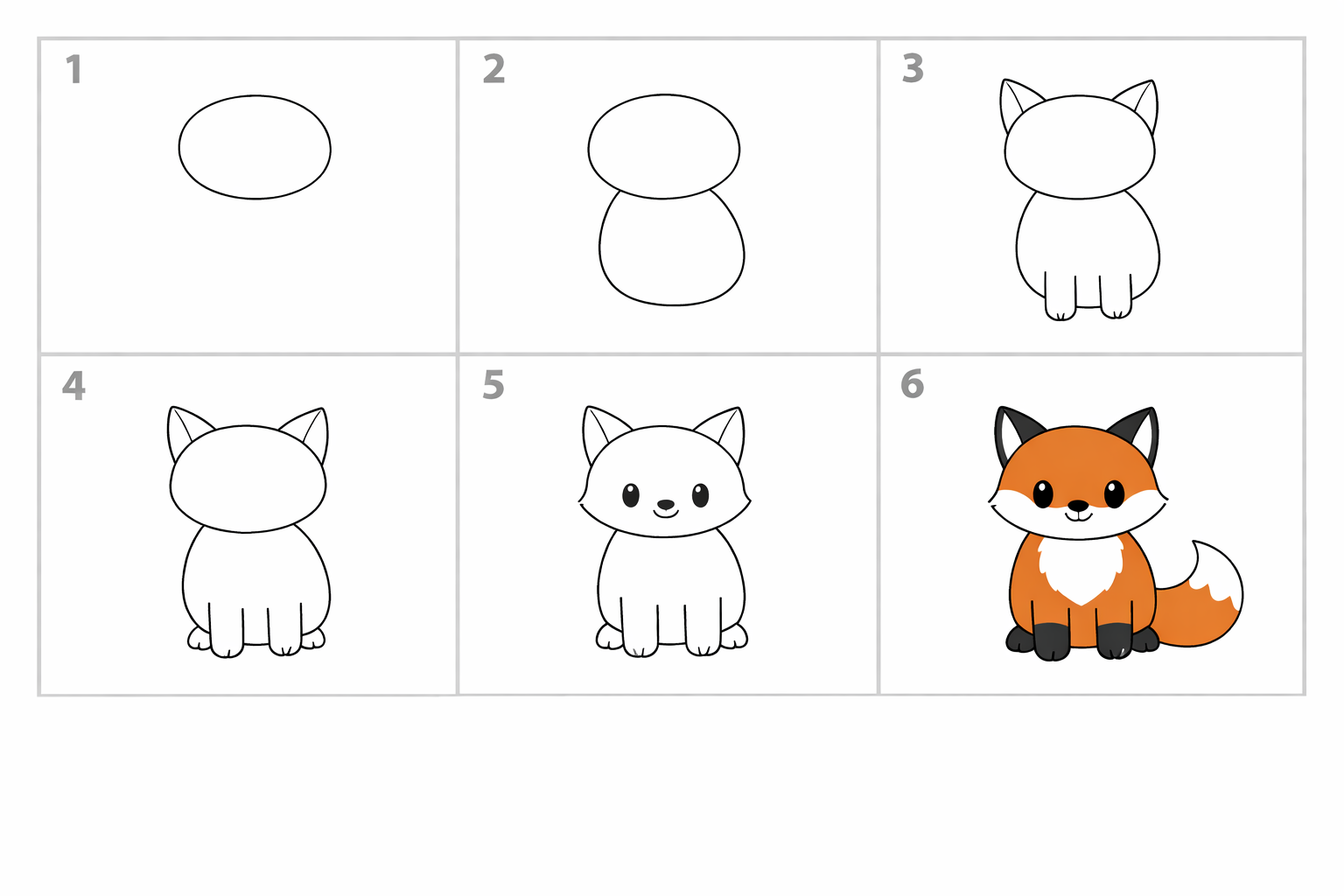 1

2

3

4

5

6