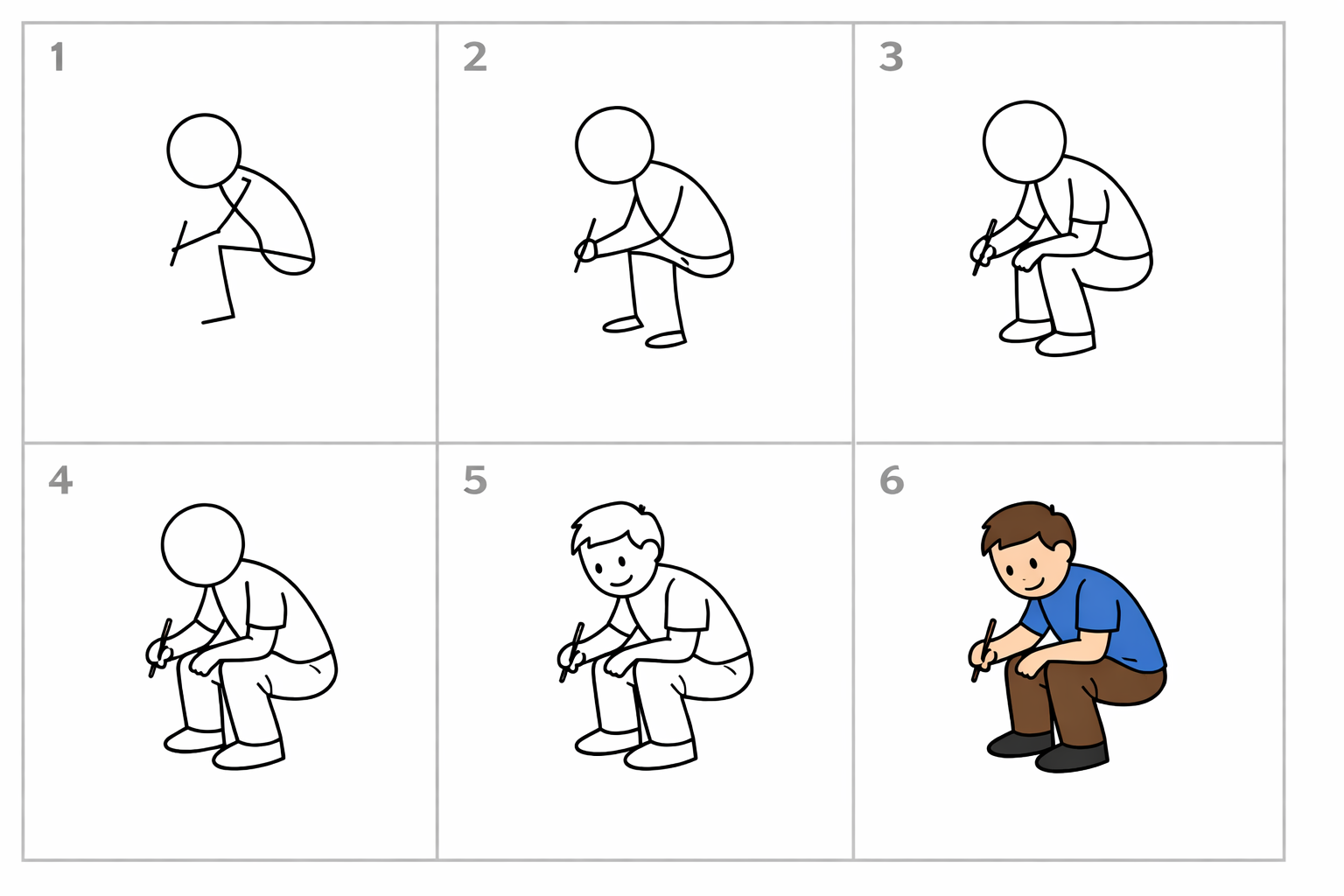 1

2

3

4

5

6