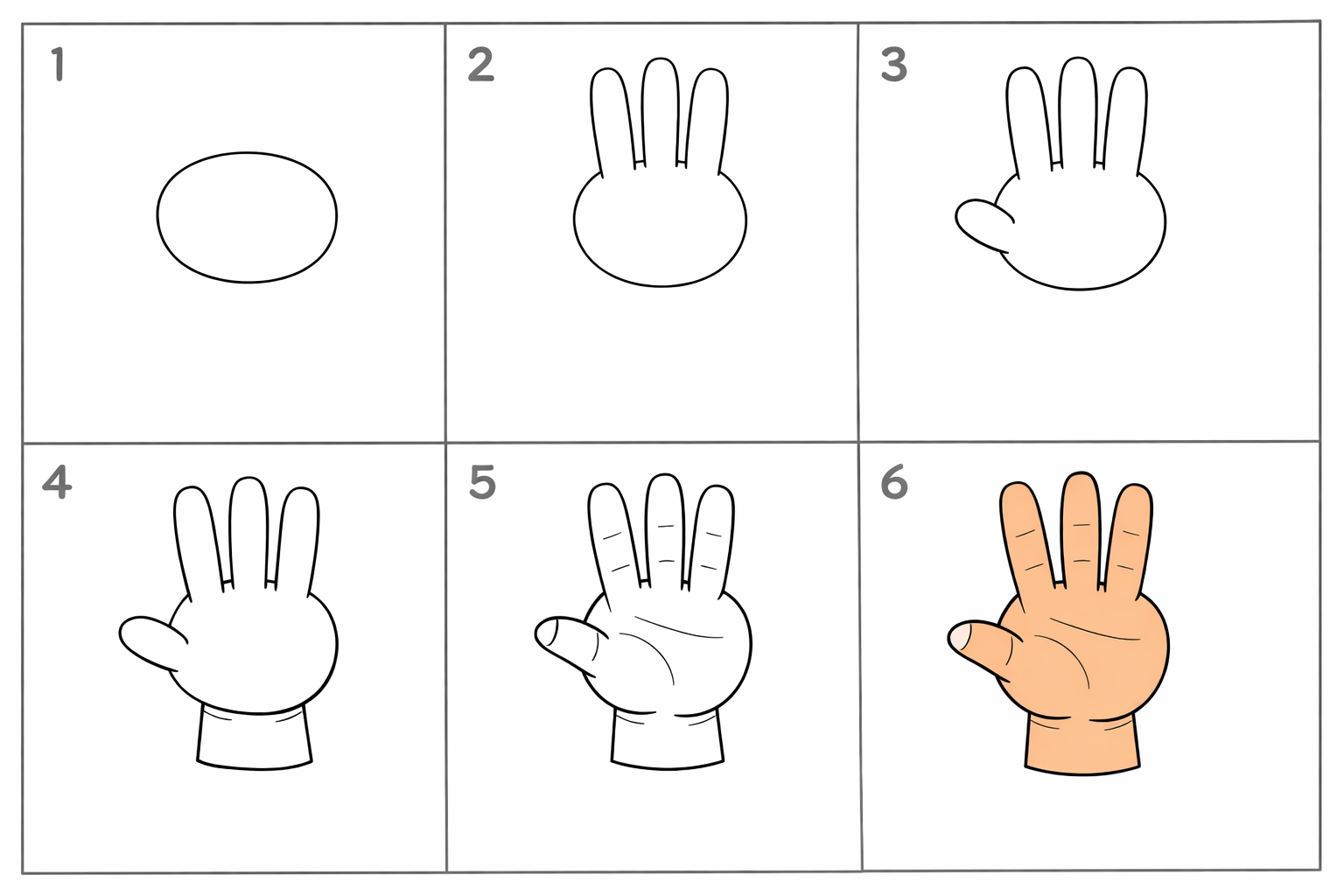 1

2

3

4

5

6