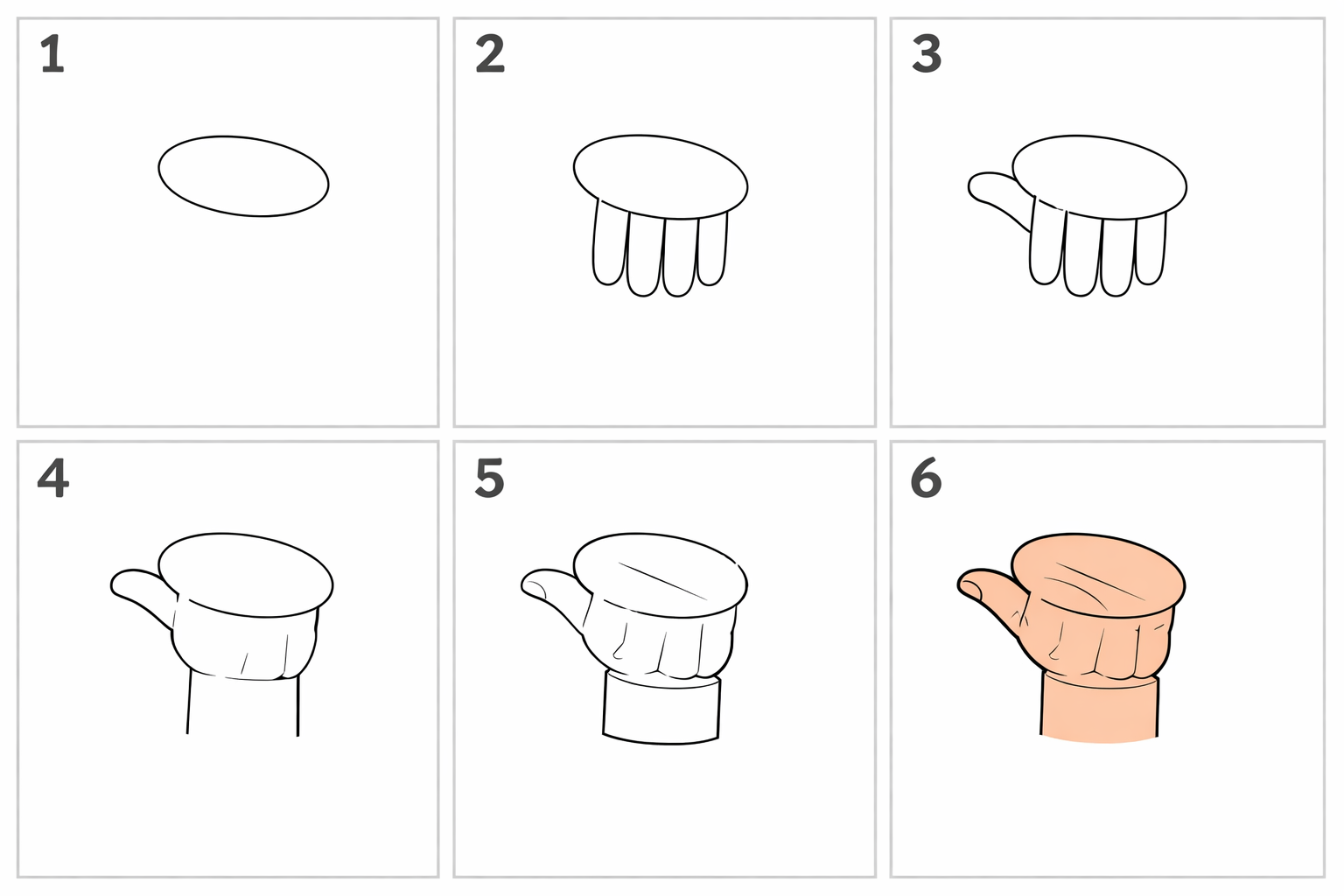 1

2

3

4

5

6