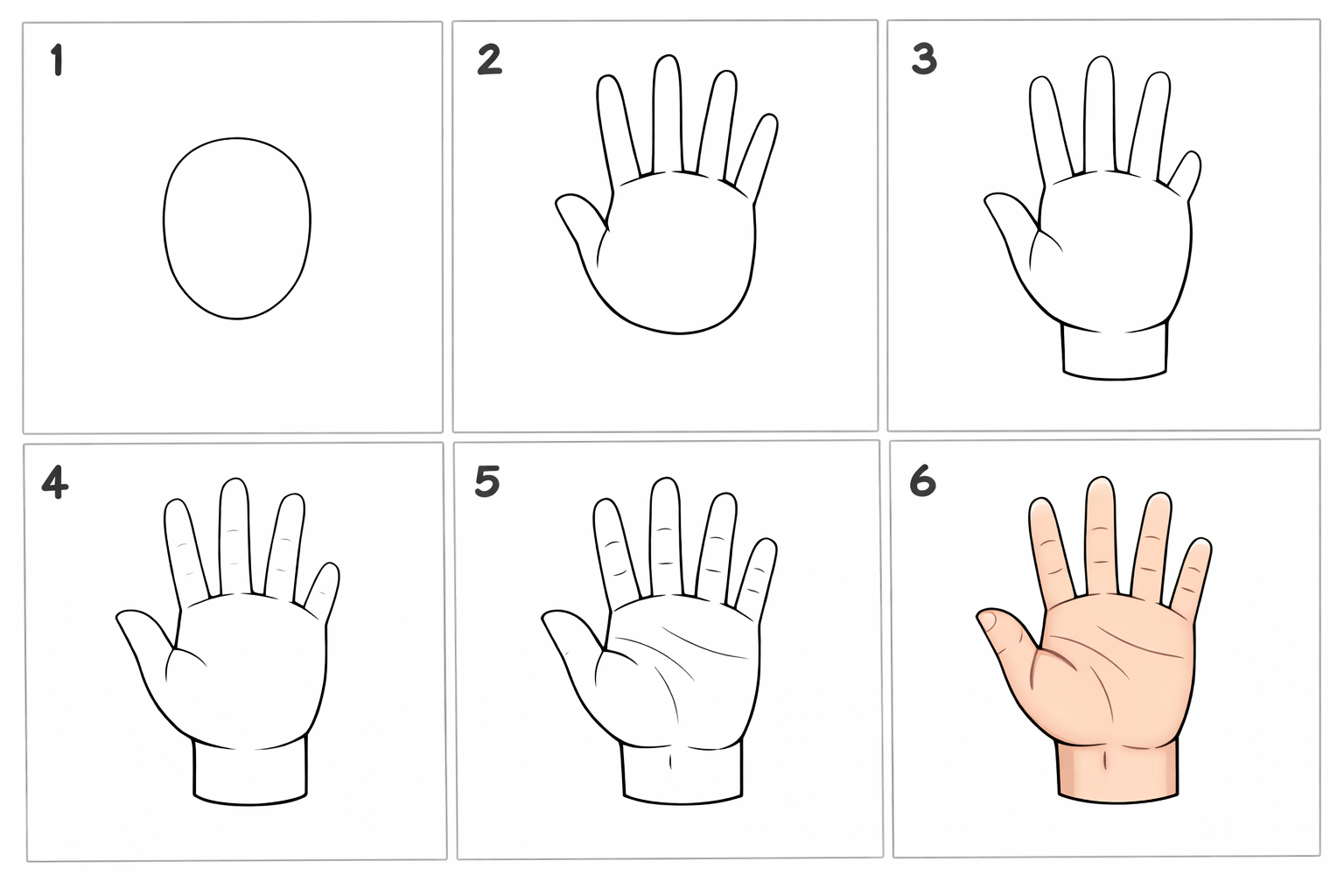 1

2

3

4

5

6