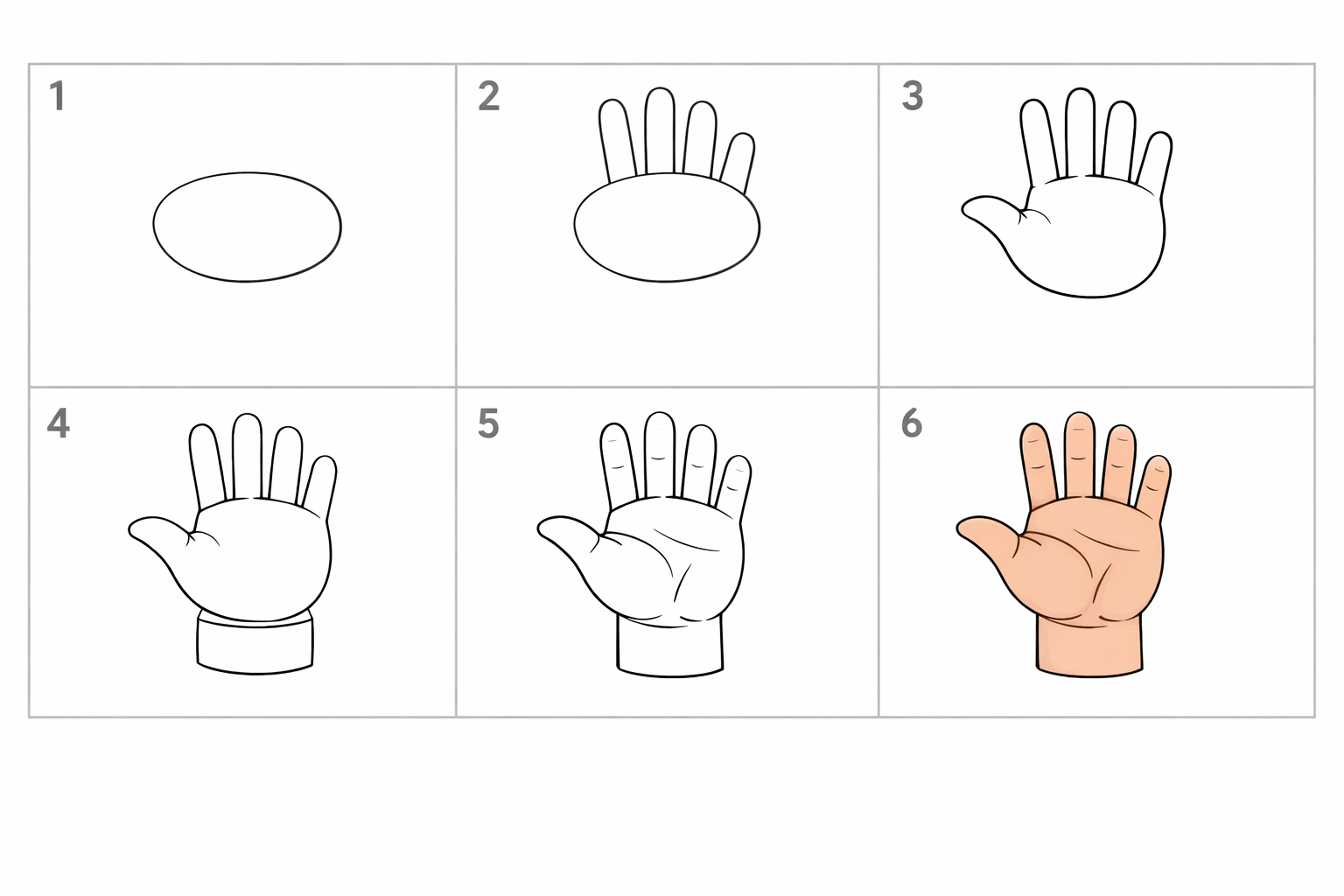 1

2

3

4

5

6