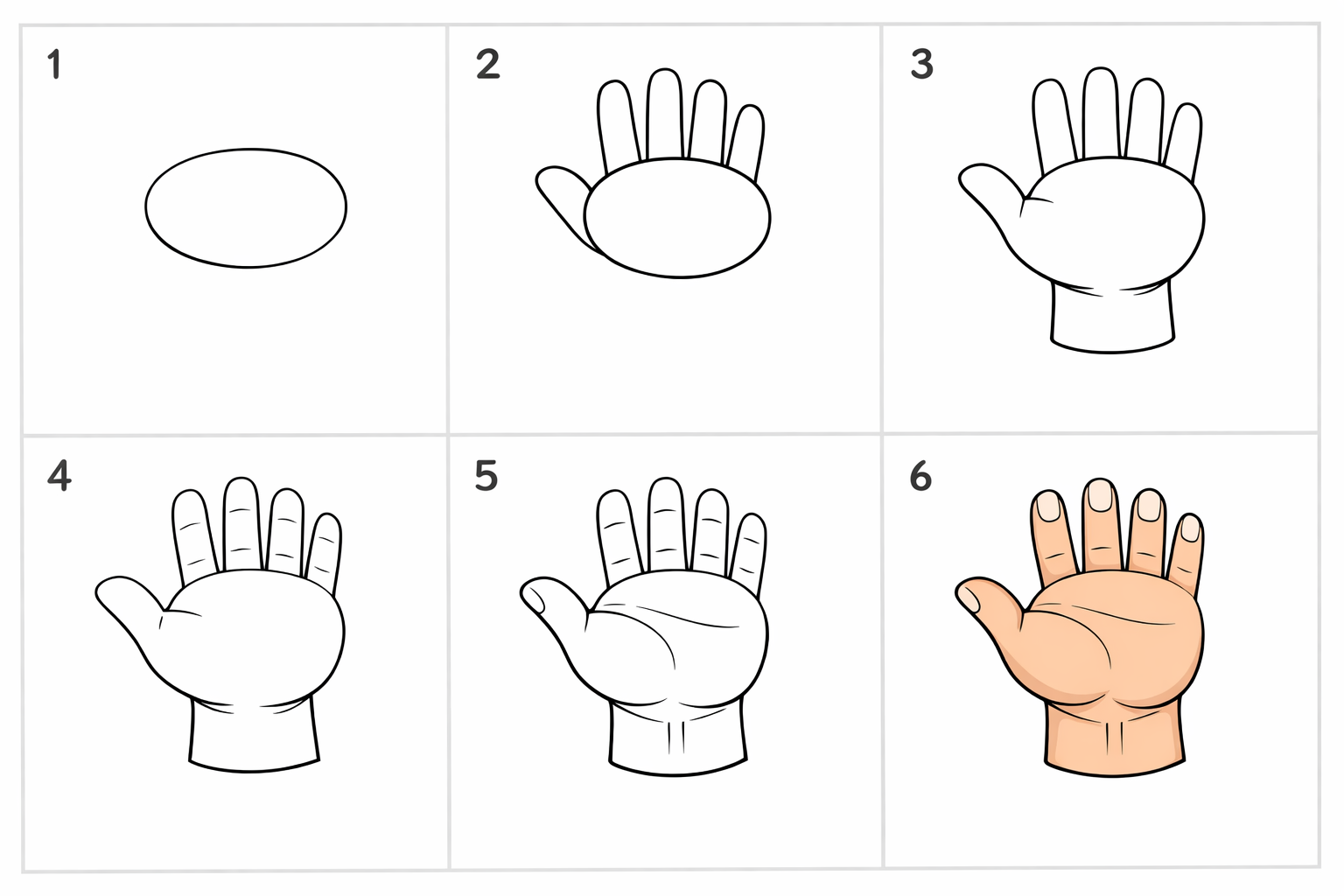 1

2

3

4

5

6