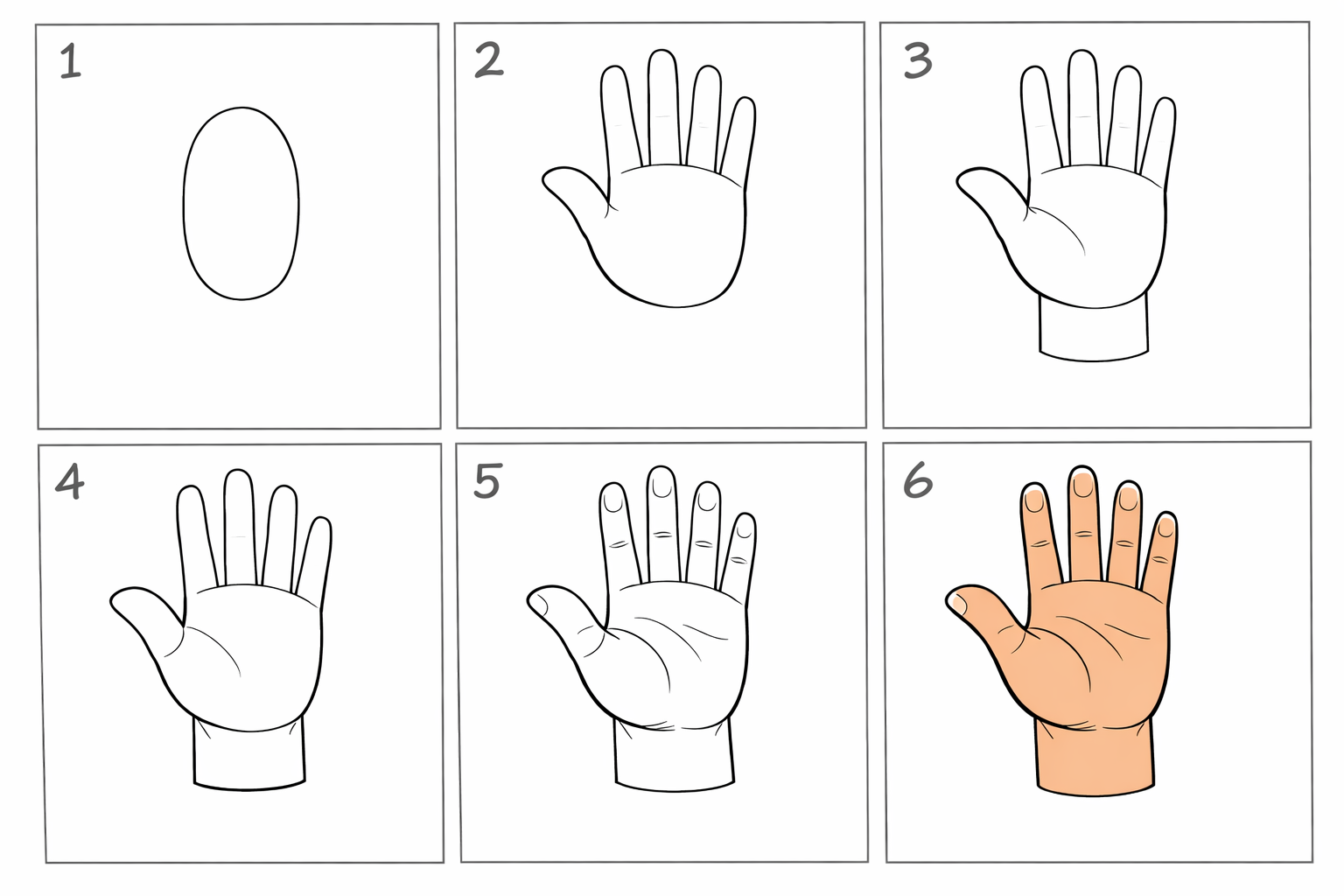 1

2

3

4

5

6