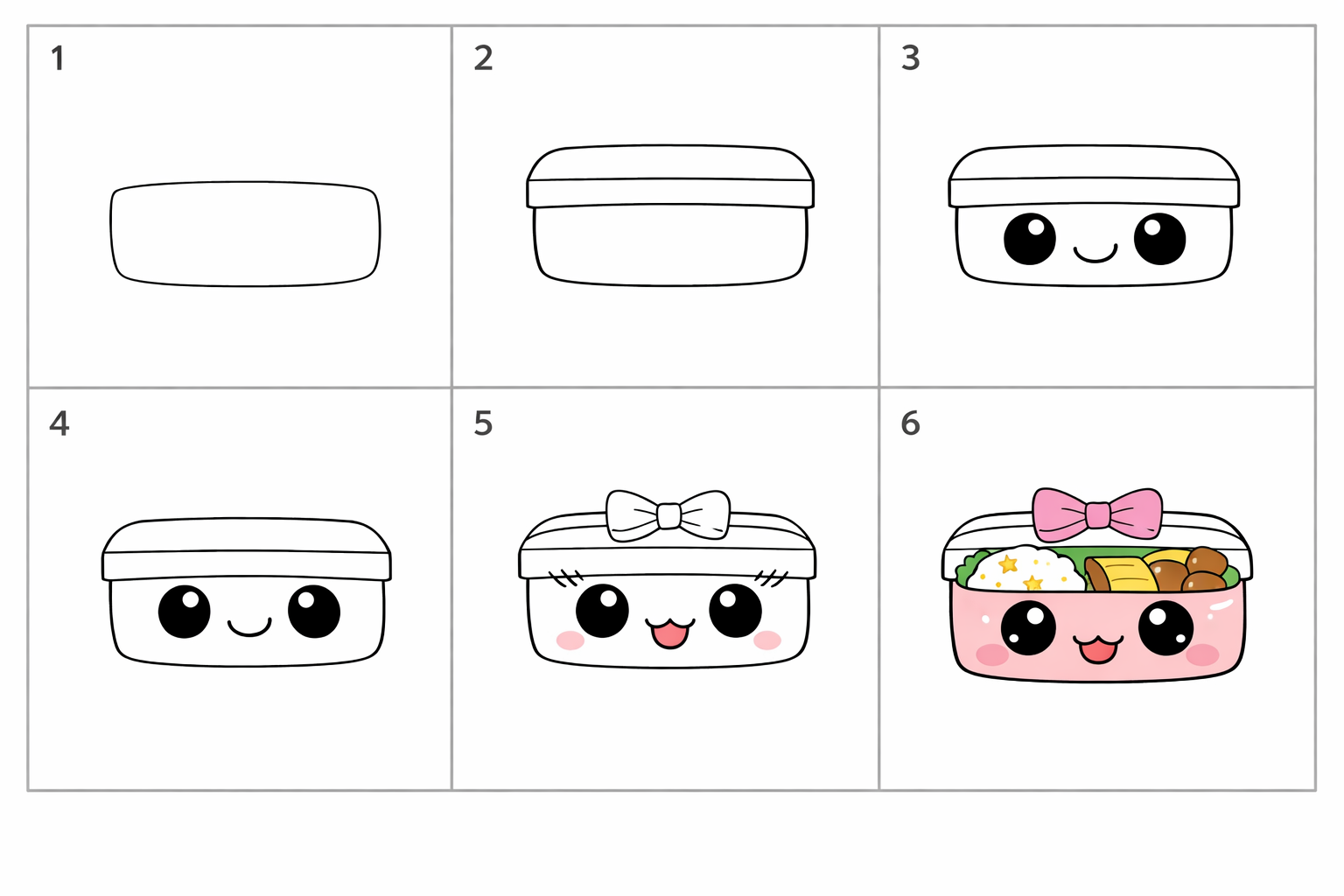 1

2

3

4

5

6